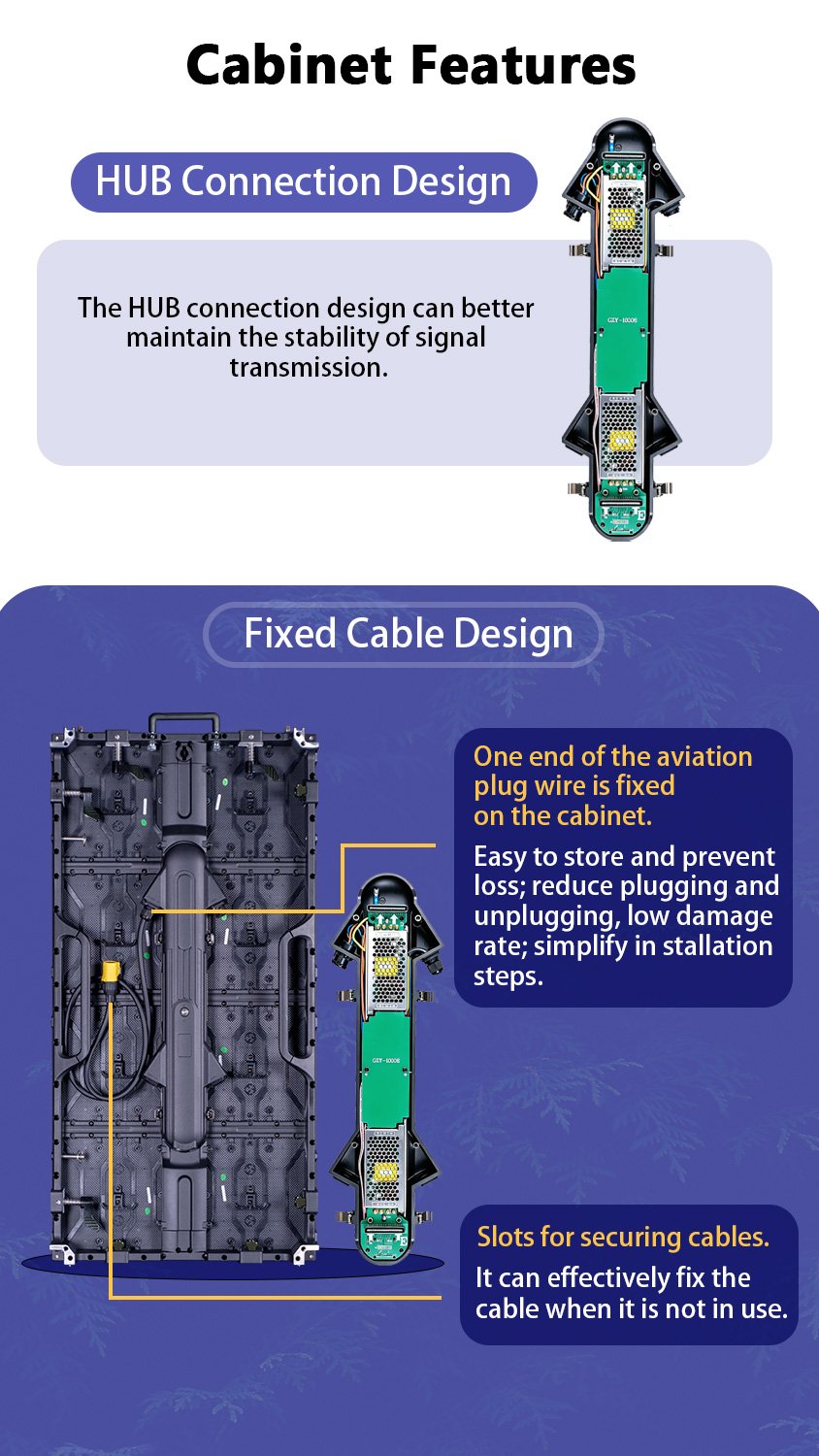 Cabinet Features

HUB Connection Design

The HUB connection design can better maintain the stability of signal transmission.

Fixed Cable Design

One end of the aviation plug wire is fixed on the cabinet.

Easy to store and prevent loss; reduce plugging and unplugging, low damage rate; simplify in stallation steps.

Slots for securing cables.

It can effectively fix the cable when it is not in use.